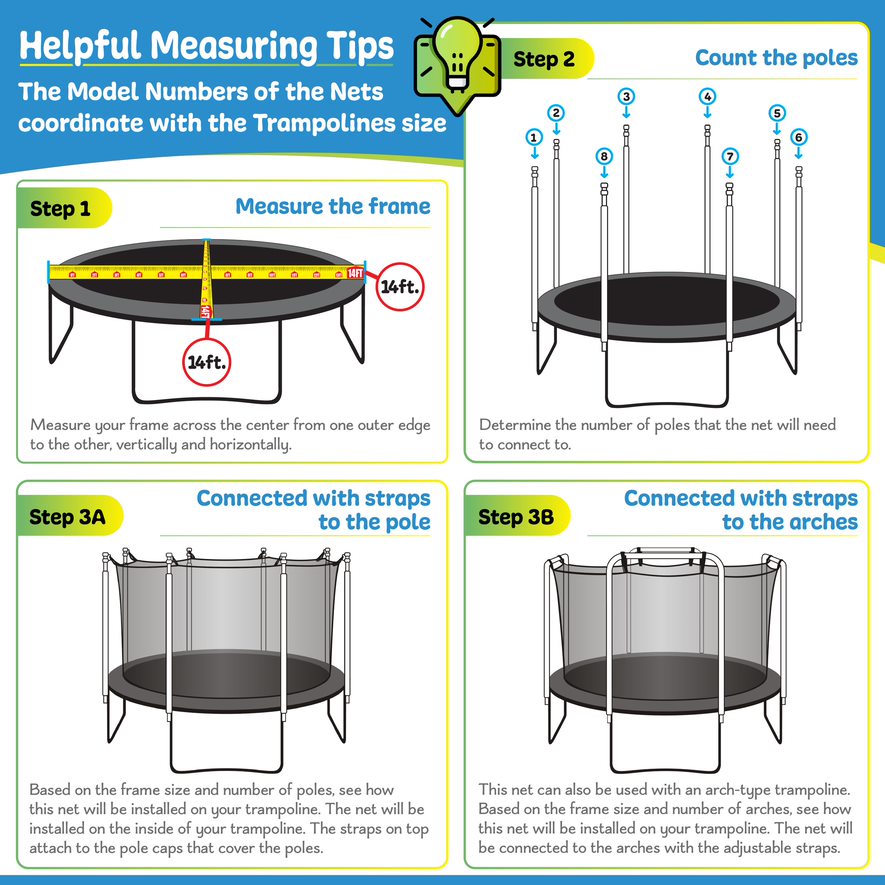 Helpful Measuring Tips
The Model Numbers of the Nets coordinate with the Trampolines size

Step 1
Measure the frame

14FT
14ft.
14ft.

Measure your frame across the center from one outer edge to the other, vertically and horizontally.

Step 2
Count the poles

1 2 3 4 5 6 7 8

Determine the number of poles that the net will need to connect to.

Step 3A
Connected with straps to the pole

Based on the frame size and number of poles, see how this net will be installed on your trampoline. The net will be installed on the inside of your trampoline. The straps on top attach to the pole caps that cover the poles.

Step 3B
Connected with straps to the arches

This net can also be used with an arch-type trampoline. Based on the frame size and number of arches, see how this net will be installed on your trampoline. The net will be connected to the arches with the adjustable straps.